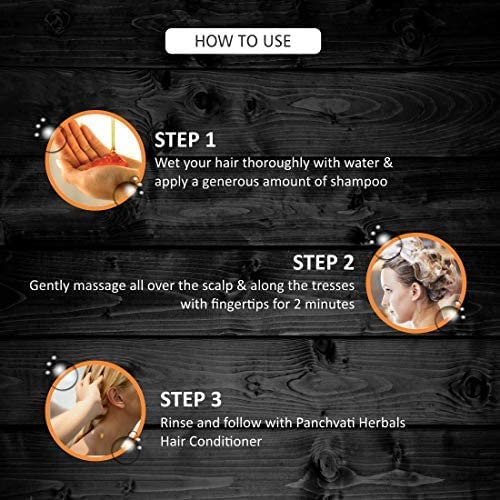 HOW TO USE

STEP 1
Wet your hair thoroughly with water & apply a generous amount of shampoo

STEP 2
Gently massage all over the scalp & along the tresses with fingertips for 2 minutes

STEP 3
Rinse and follow with Panchvati Herbals Hair Conditioner